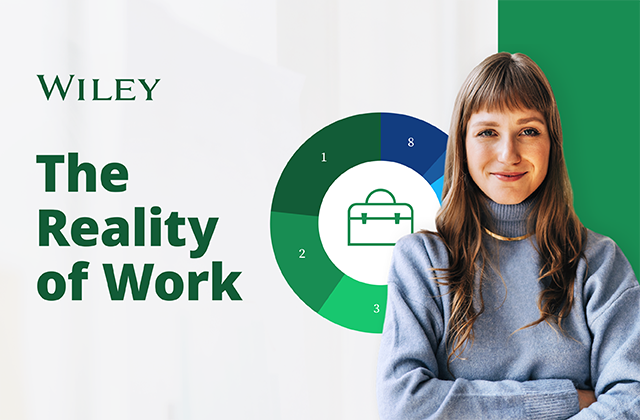 WILEY

The Reality of Work

1

2

3

8