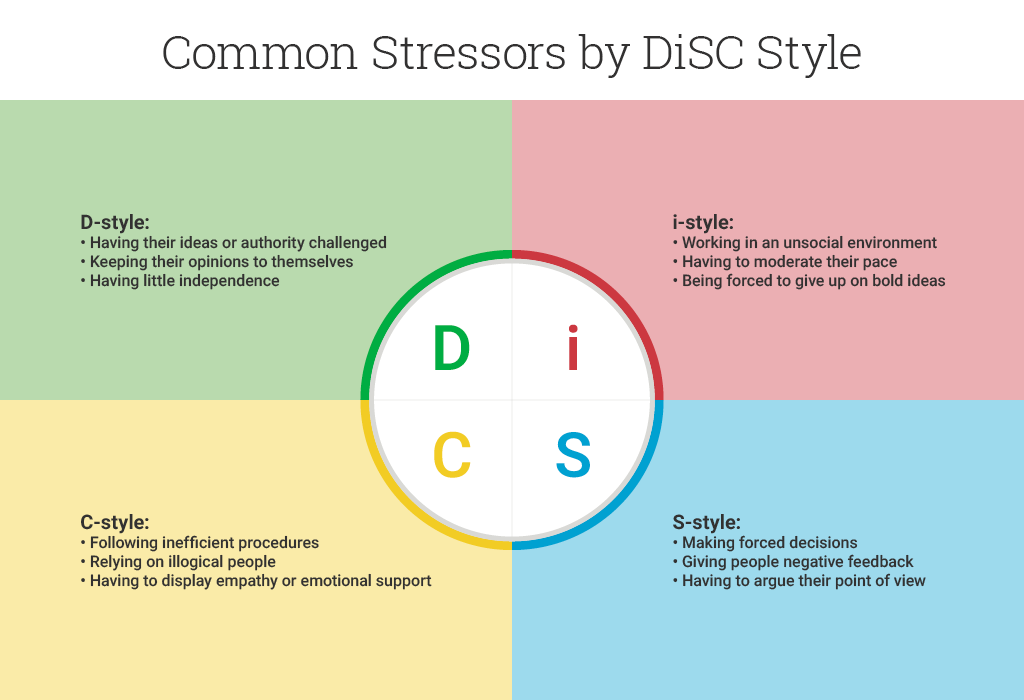 Common Stressors by DiSC Style

D-style:
• Having their ideas or authority challenged
• Keeping their opinions to themselves
• Having little independence

i-style:
• Working in an unsocial environment
• Having to moderate their pace
• Being forced to give up on bold ideas

D i
C S

C-style:
• Following inefficient procedures
• Relying on illogical people
• Having to display empathy or emotional support

S-style:
• Making forced decisions
• Giving people negative feedback
• Having to argue their point of view